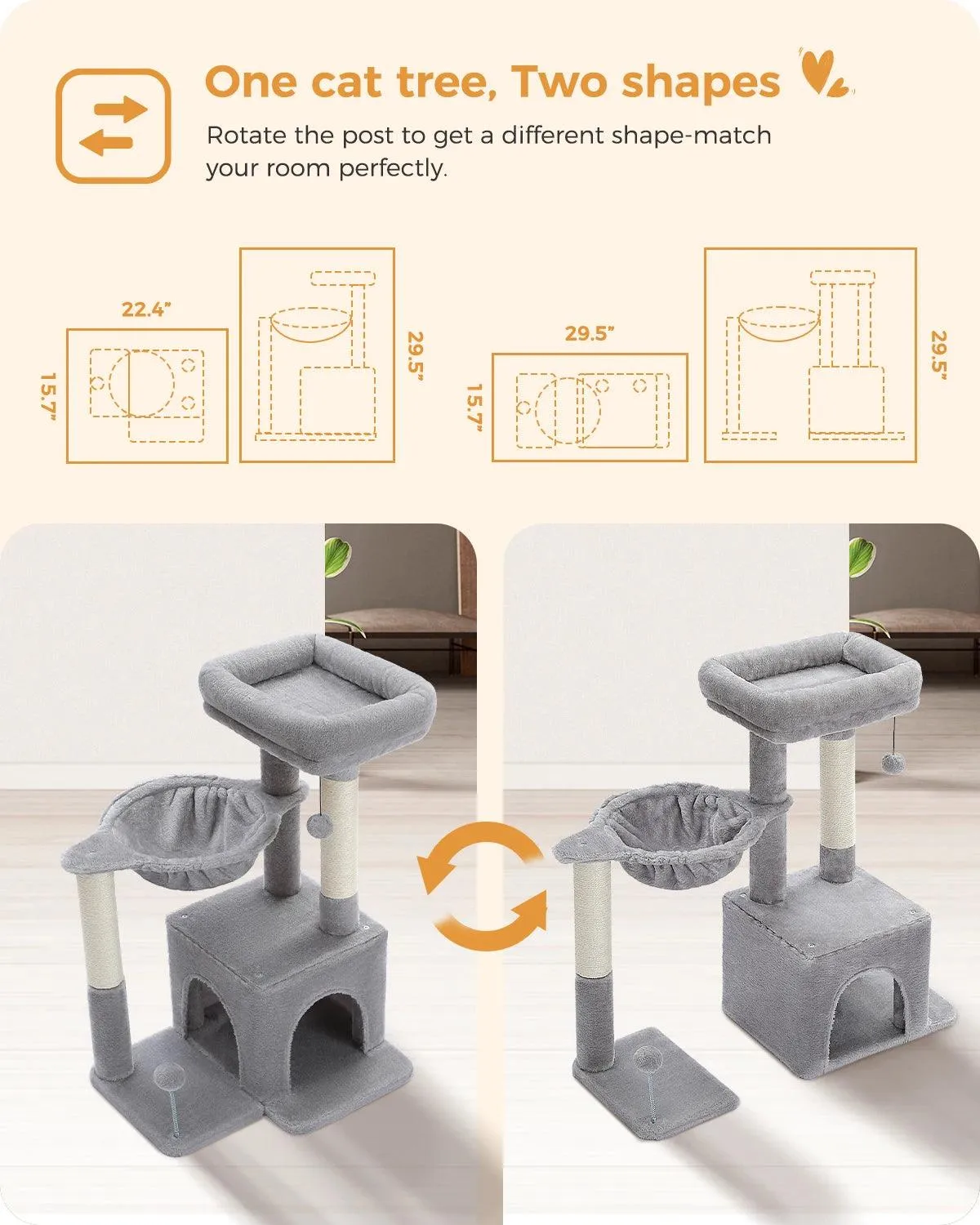 One cat tree, Two shapes

Rotate the post to get a different shape-match your room perfectly.

22.4"

15.7"

29.5"

29.5"

15.7"

29.5"