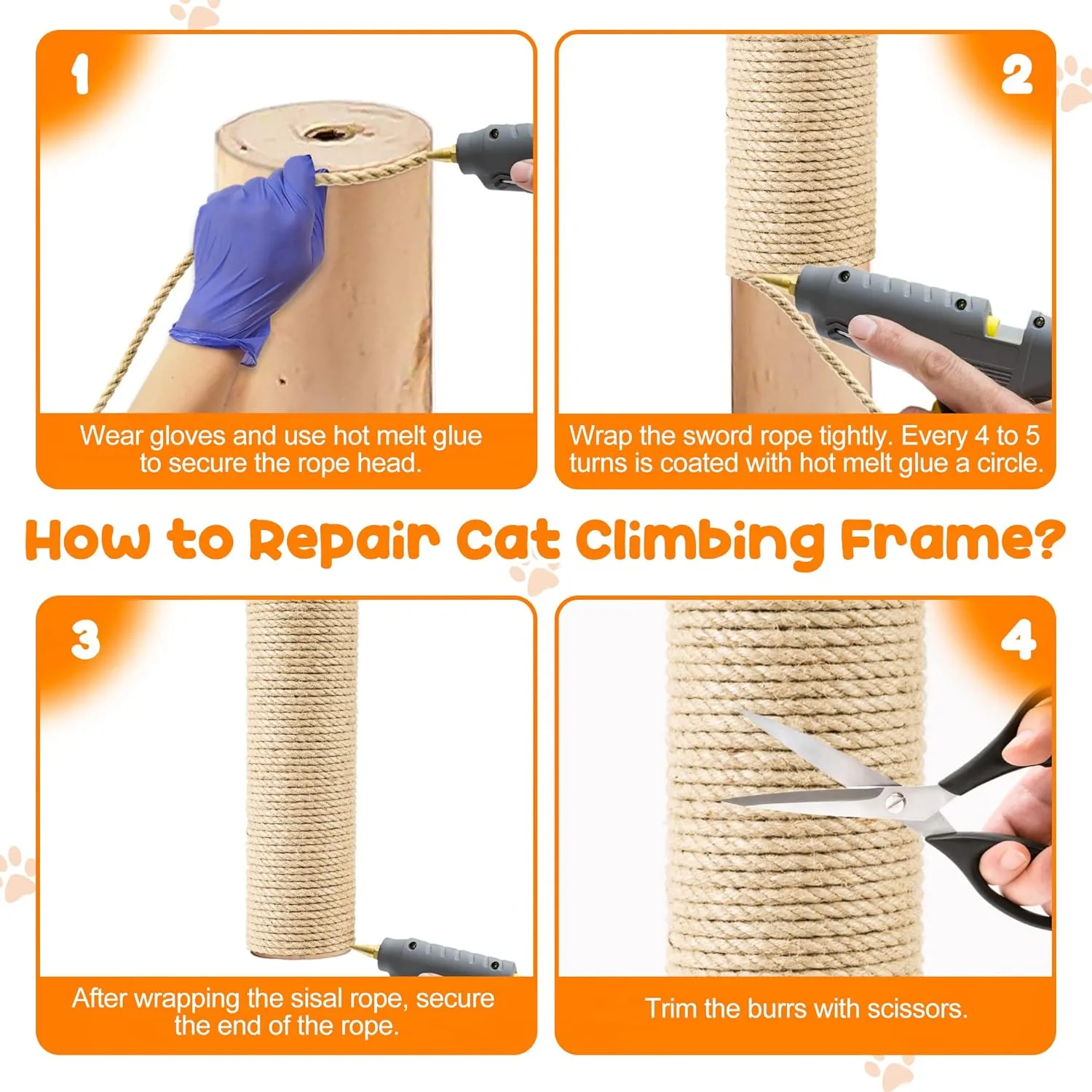 1

Wear gloves and use hot melt glue to secure the rope head.

2

Wrap the sword rope tightly. Every 4 to 5 turns is coated with hot melt glue a circle.

How to Repair Cat Climbing Frame?

3

After wrapping the sisal rope, secure the end of the rope.

4

Trim the burrs with scissors.